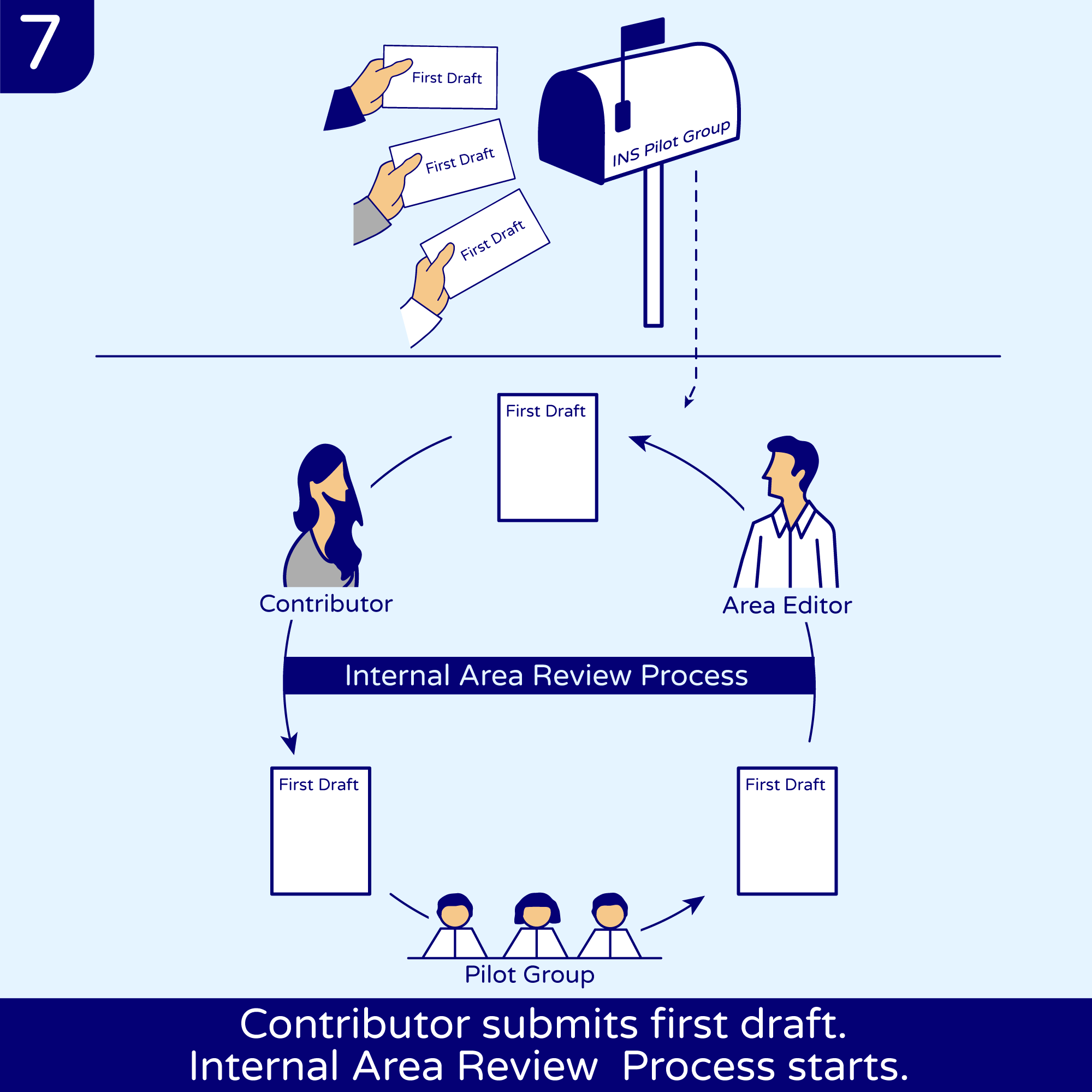 7

First Draft

First Draft

First Draft

INS Pilot Group

First Draft

Contributor

Area Editor

Internal Area Review Process

First Draft

First Draft

Pilot Group

Contributor submits first draft.
Internal Area Review Process starts.